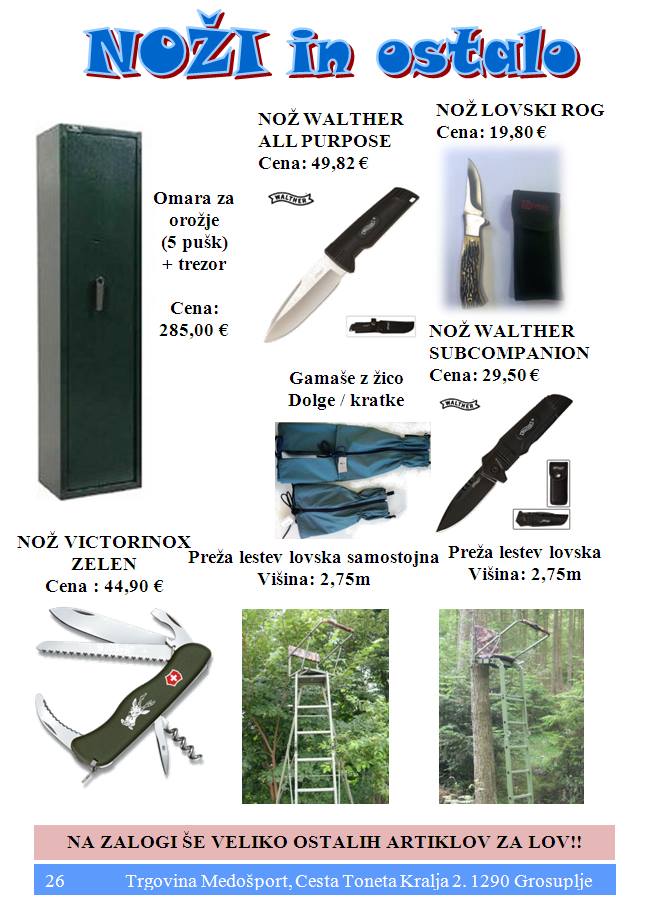 NOŽI in ostalo

Omara za orožje (5 pušk) + trezor

Cena: 285,00 €

NOŽ WALTHER ALL PURPOSE
Cena: 49,82 €

WALTHER

NOŽ LOVSKI ROG
Cena: 19,80 €

NOŽ WALTHER SUBCOMPANION
Cena: 29,50 €

WALTHER

Gamaše z žico
Dolge / kratke

NOŽ VICTORINOX ZELEN
Cena : 44,90 €

Preža lestev lovska samostojna
Višina: 2,75m

Preža lestev lovska
Višina: 2,75m

NA ZALOGI ŠE VELIKO OSTALIH ARTIKLOV ZA LOV!!

26 Trgovina Medošport, Cesta Toneta Kralja 2. 1290 Grosuplje